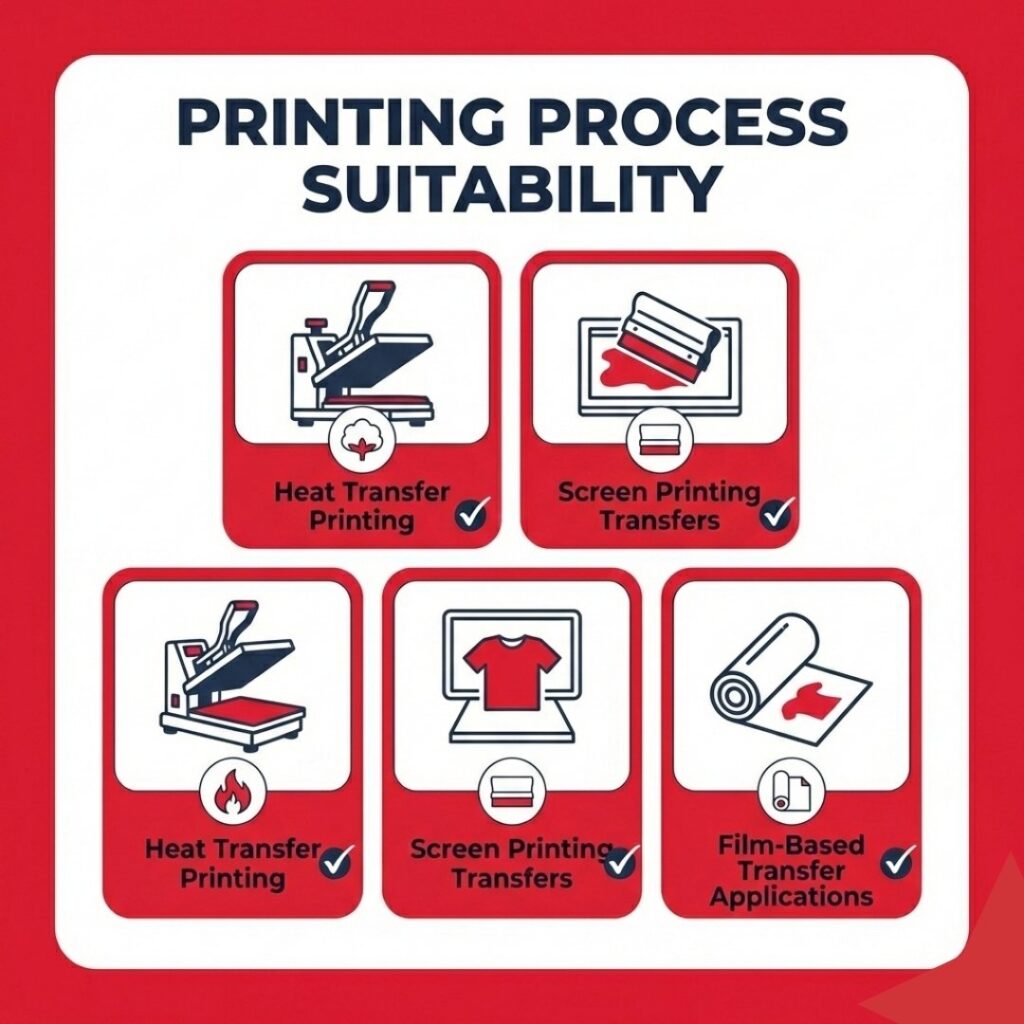 PRINTING PROCESS SUITABILITY

Heat Transfer Printing

Screen Printing Transfers

Heat Transfer Printing

Screen Printing Transfers

Film-Based Transfer Applications